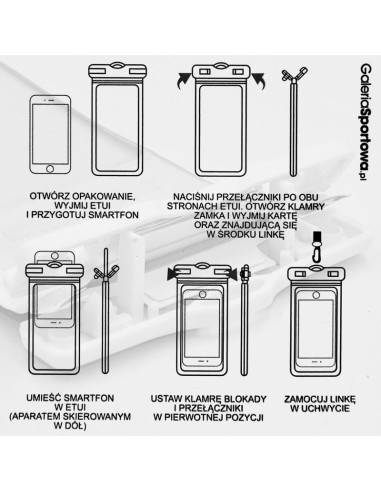 GaleriaSportowa.pl

OTWÓRZ OPAKOWANIE, WYJMIJ ETUI I PRZYGOTUJ SMARTFON

NACIŚNIJ PRZEŁĄCZNIKI PO OBU STRONACH ETUI. OTWÓRZ KLAMRY ZAMKA I WYJMIJ KARTĘ ORAZ ZNAJDUJĄCĄ SIĘ W ŚRODKU LINKĘ

UMIEŚĆ SMARTFON W ETUI (APARATEM SKIEROWANYM W DÓŁ)

USTAW KLAMRĘ BLOKADY I PRZEŁĄCZNIKI W PIERWOTNEJ POZYCJI

ZAMOCUJ LINKĘ W UCHWYCIE