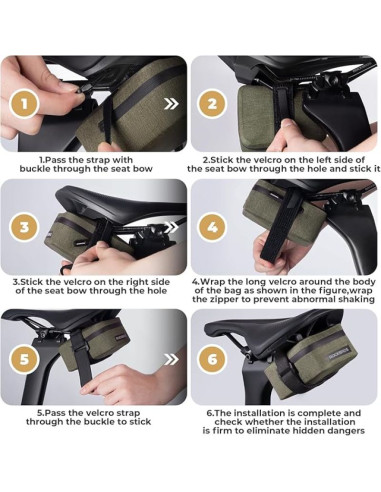 1

1.Pass the strap with buckle through the seat bow

2

2.Stick the velcro on the left side of the seat bow through the hole and stick it

3

3.Stick the velcro on the right side of the seat bow through the hole

4

4.Wrap the long velcro around the body of the bag as shown in the figure,wrap the zipper to prevent abnormal shaking

5

5.Pass the velcro strap through the buckle to stick

6

ROCKBROS

6.The installation is complete and check whether the installation is firm to eliminate hidden dangers