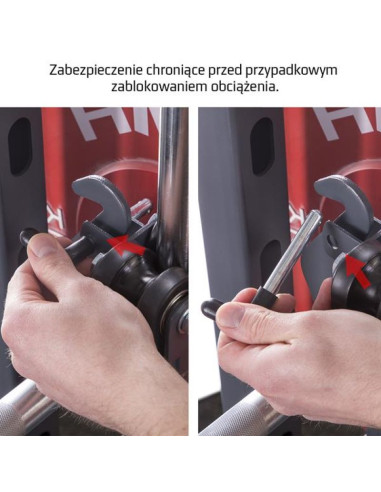 Zabezpieczenie chroniące przed przypadkowym zablokowaniem obciążenia.