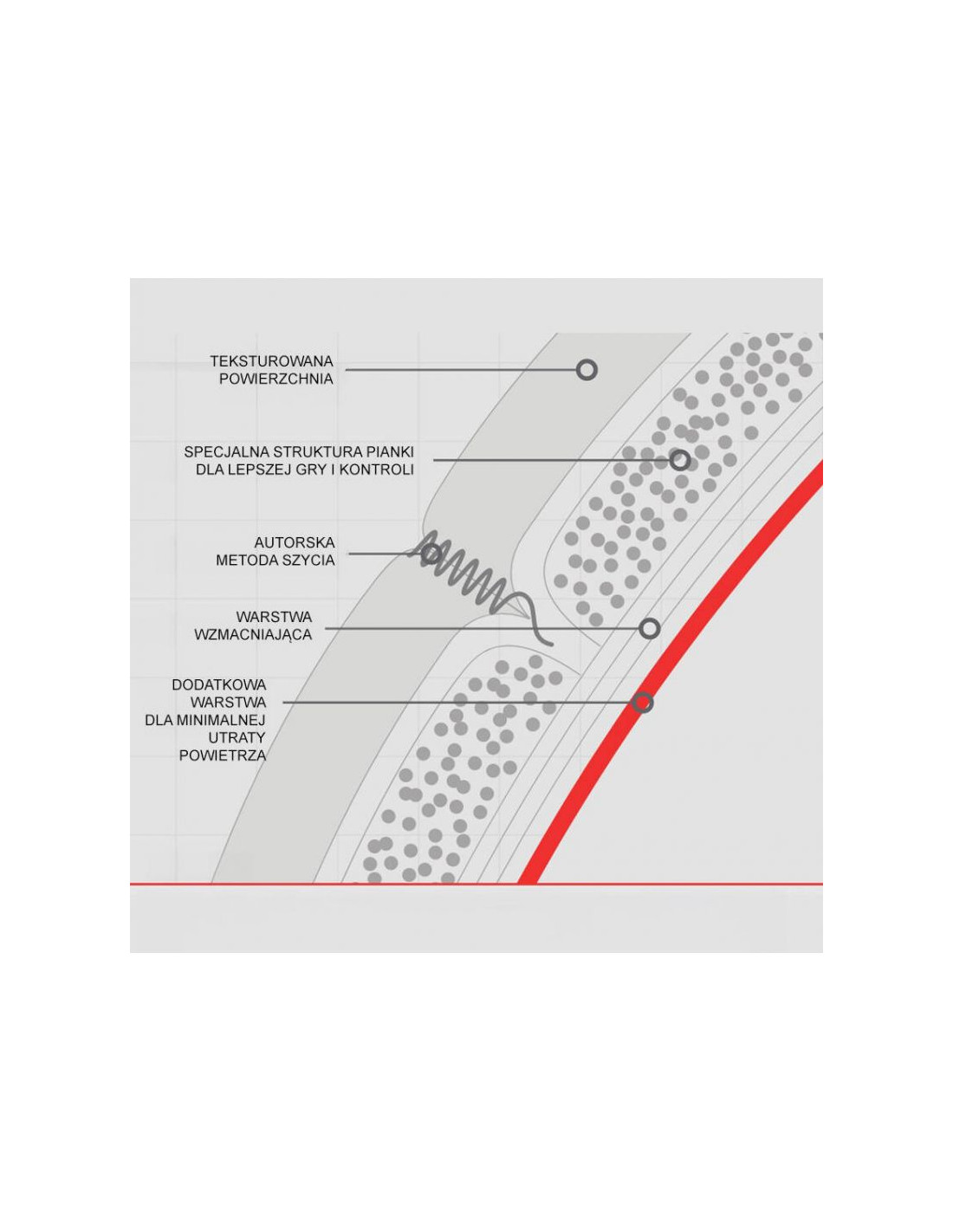 TEKSTUROWANA POWIERZCHNIA

SPECJALNA STRUKTURA PIANKI DLA LEPSZEJ GRY I KONTROLI

AUTORSKA METODA SZYCIA

WARSTWA WZMACNIAJĄCA

DODATKOWA WARSTWA DLA MINIMALNEJ UTRATY POWIETRZA