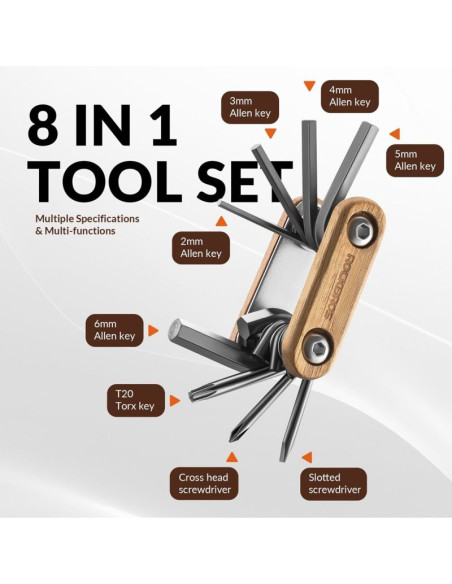 8 IN 1
TOOL SET

Multiple Specifications
& Multi-functions

3mm
Allen key

4mm
Allen key

5mm
Allen key

2mm
Allen key

ROCKBROS

6mm
Allen key

T20
Torx key

Cross head
screwdriver

Slotted
screwdriver