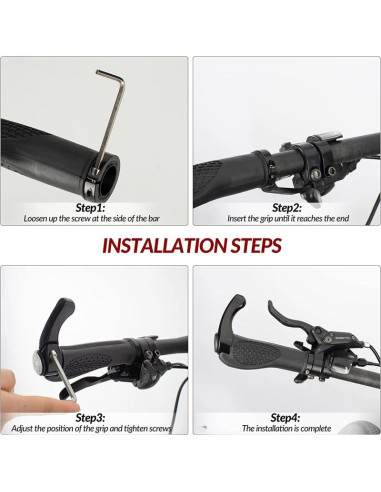 Step1:
Loosen up the screw at the side of the bar

Step2:
Insert the grip until it reaches the end

INSTALLATION STEPS

Step3:
Adjust the position of the grip and tighten screws

Step4:
The installation is complete