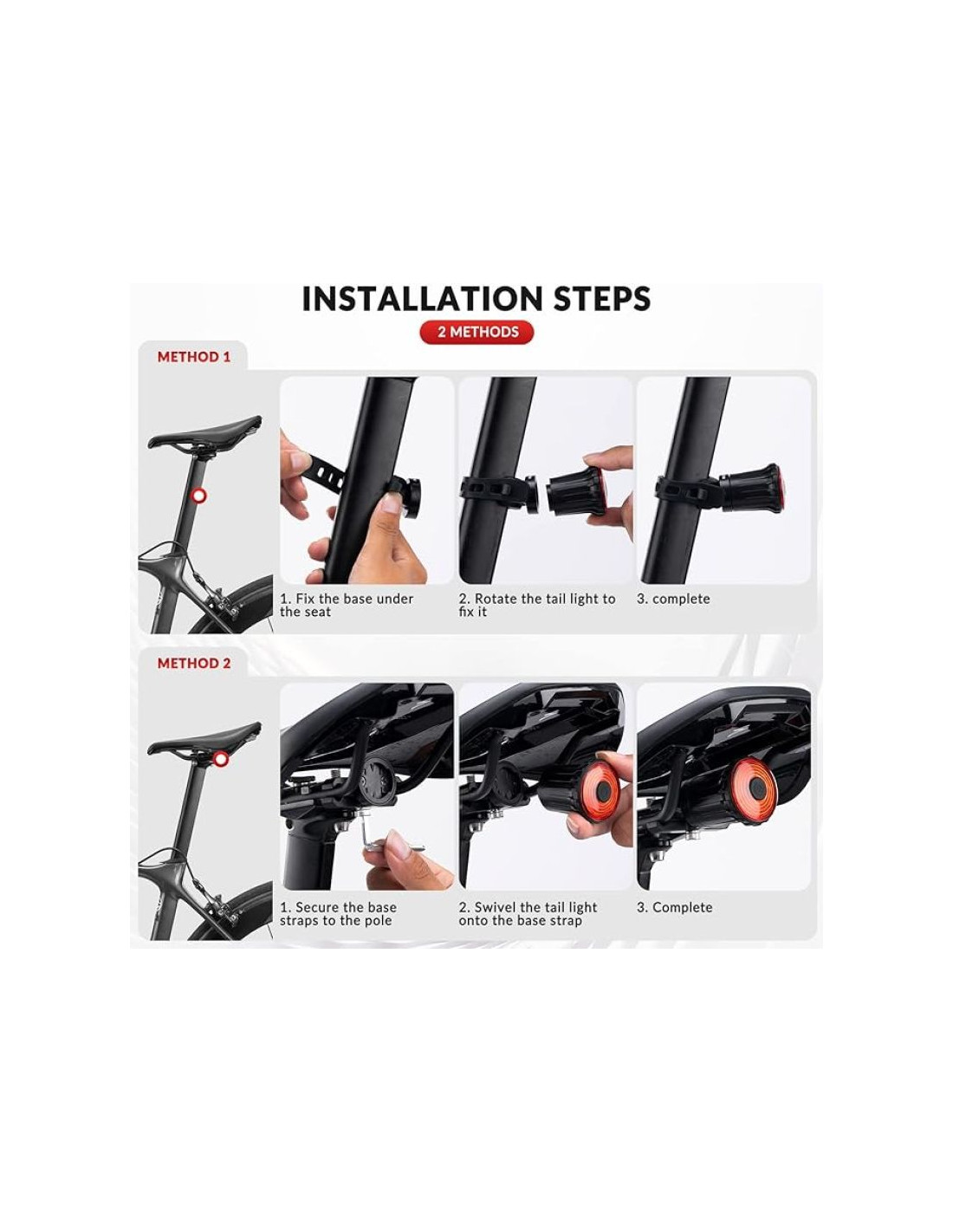 INSTALLATION STEPS

2 METHODS

METHOD 1

1. Fix the base under the seat

2. Rotate the tail light to fix it

3. complete

METHOD 2

1. Secure the base straps to the pole

2. Swivel the tail light onto the base strap

3. Complete