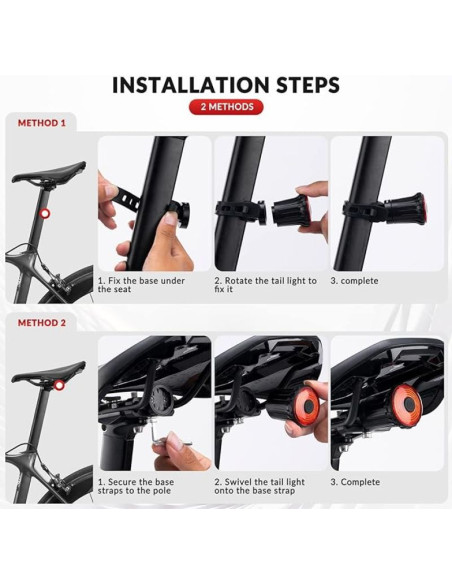 INSTALLATION STEPS

2 METHODS

METHOD 1

1. Fix the base under the seat

2. Rotate the tail light to fix it

3. complete

METHOD 2

1. Secure the base straps to the pole

2. Swivel the tail light onto the base strap

3. Complete