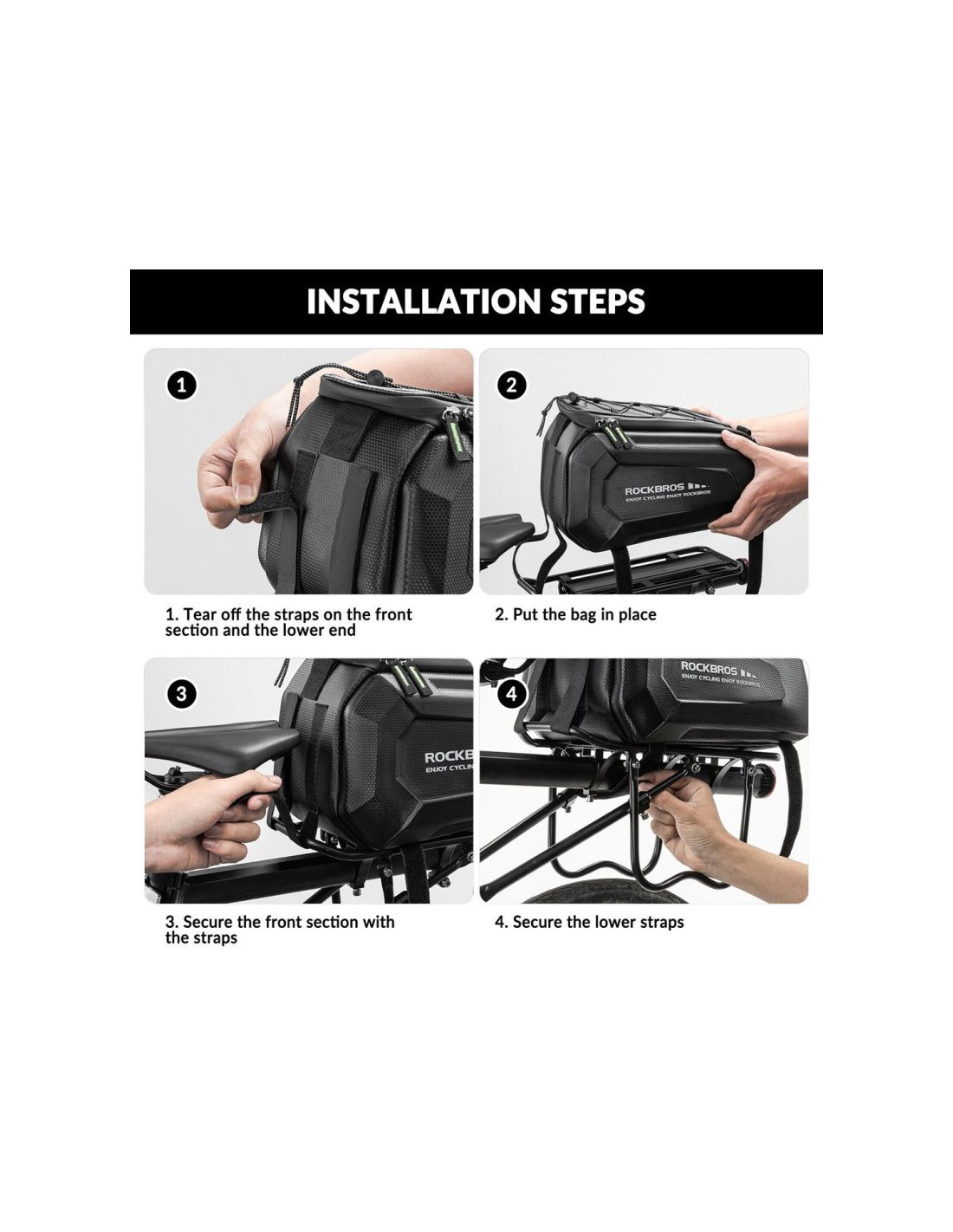 INSTALLATION STEPS

1

2

ROCKBROS
ENJOY CYCLING ENJOY ROCKBROS

1. Tear off the straps on the front section and the lower end

2. Put the bag in place

3

ROCKB
ENJOY CYCLIN

4

ROCKBROS
ENJOY CYCLING ENJOY ROCKBROS

3. Secure the front section with the straps

4. Secure the lower straps