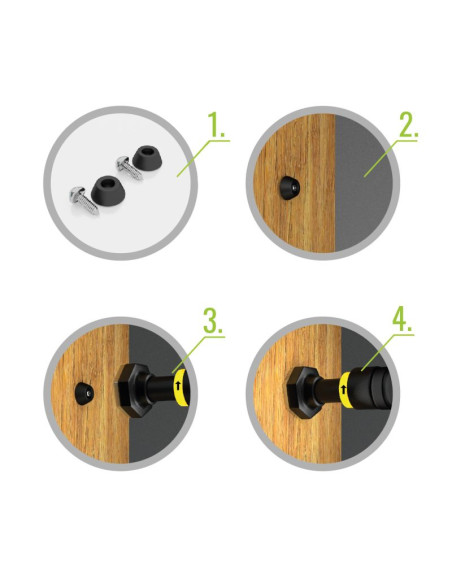 1.

2.

3.

4.