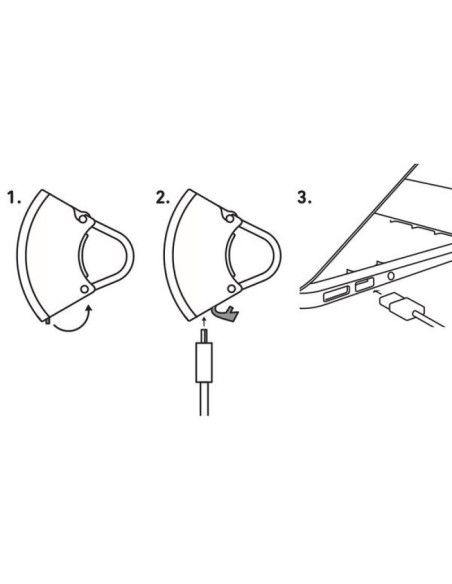 1.

2.

3.