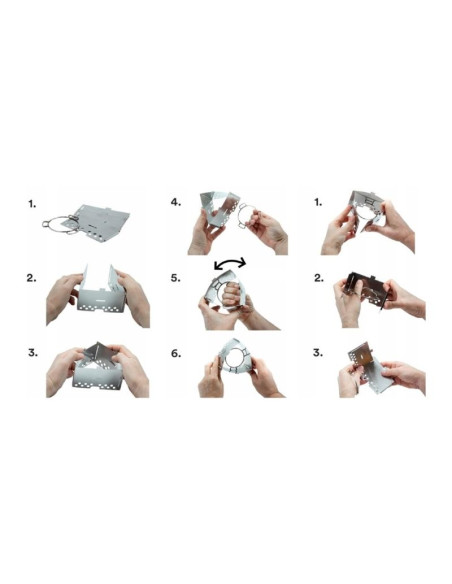 1.

2.

3.

4.

5.

6.

1.

2.

3.