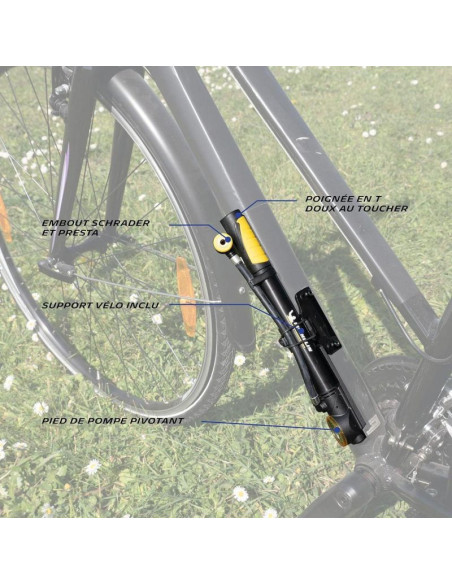 POIGNÉE EN T DOUX AU TOUCHER

EMBOUT SCHRADER ET PRESTA

SUPPORT VÉLO INCLU

PIED DE POMPE PIVOTANT