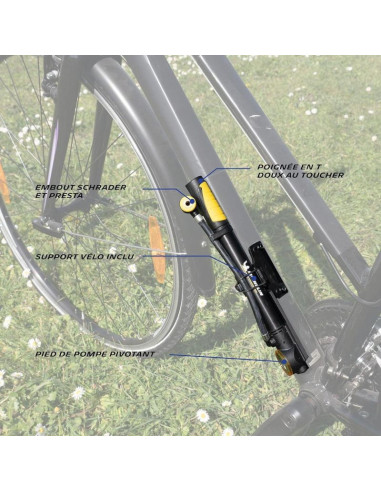 POIGNÉE EN T
DOUX AU TOUCHER

EMBOUT SCHRADER
ET PRESTA

SUPPORT VÉLO INCLU

PIED DE POMPE PIVOTANT