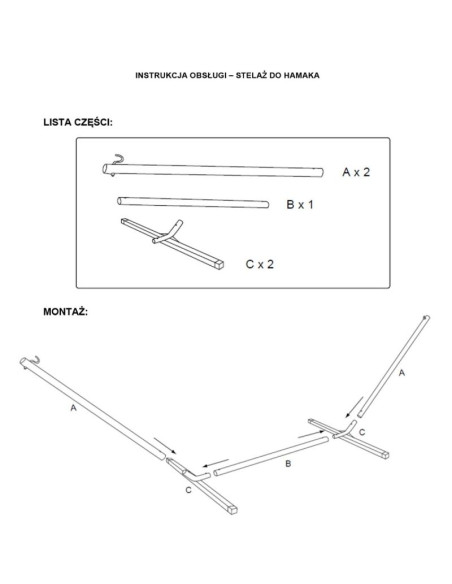 INSTRUKCJA OBSŁUGI – STELAŻ DO HAMAKA

LISTA CZĘŚCI:

A x 2

B x 1

C x 2

MONTAŻ:

A

A

C

B

C