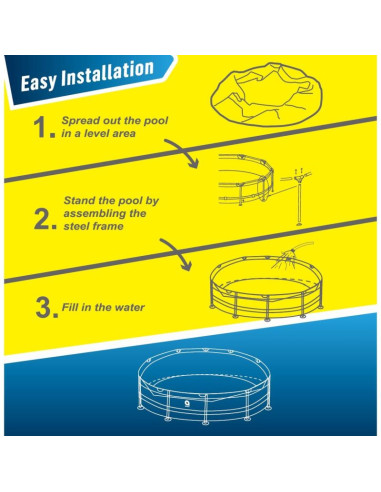 Easy Installation

1. Spread out the pool in a level area

2. Stand the pool by assembling the steel frame

3. Fill in the water