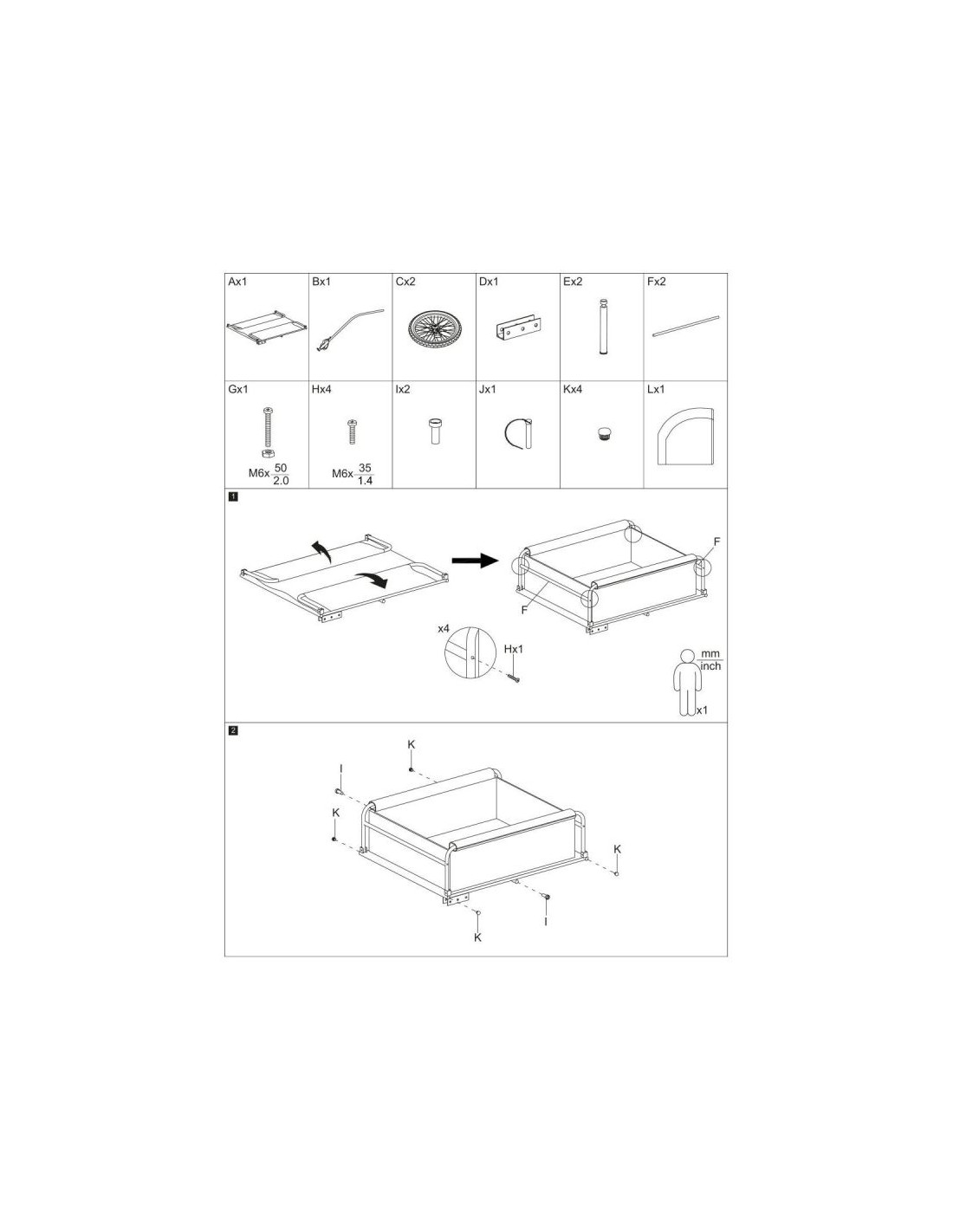 | Ax1 | Bx1 | Cx2 | Dx1 | Ex2 | Fx2 |
|---|---|---|---|---|---|
| Gx1 M6x $\frac{50}{2.0}$ | Hx4 M6x $\frac{35}{1.4}$ | Ix2 | Jx1 | Kx4 | Lx1 |

1

F

F

x4

Hx1

$\frac{mm}{inch}$

x1

2

K

I

K

K

I

K