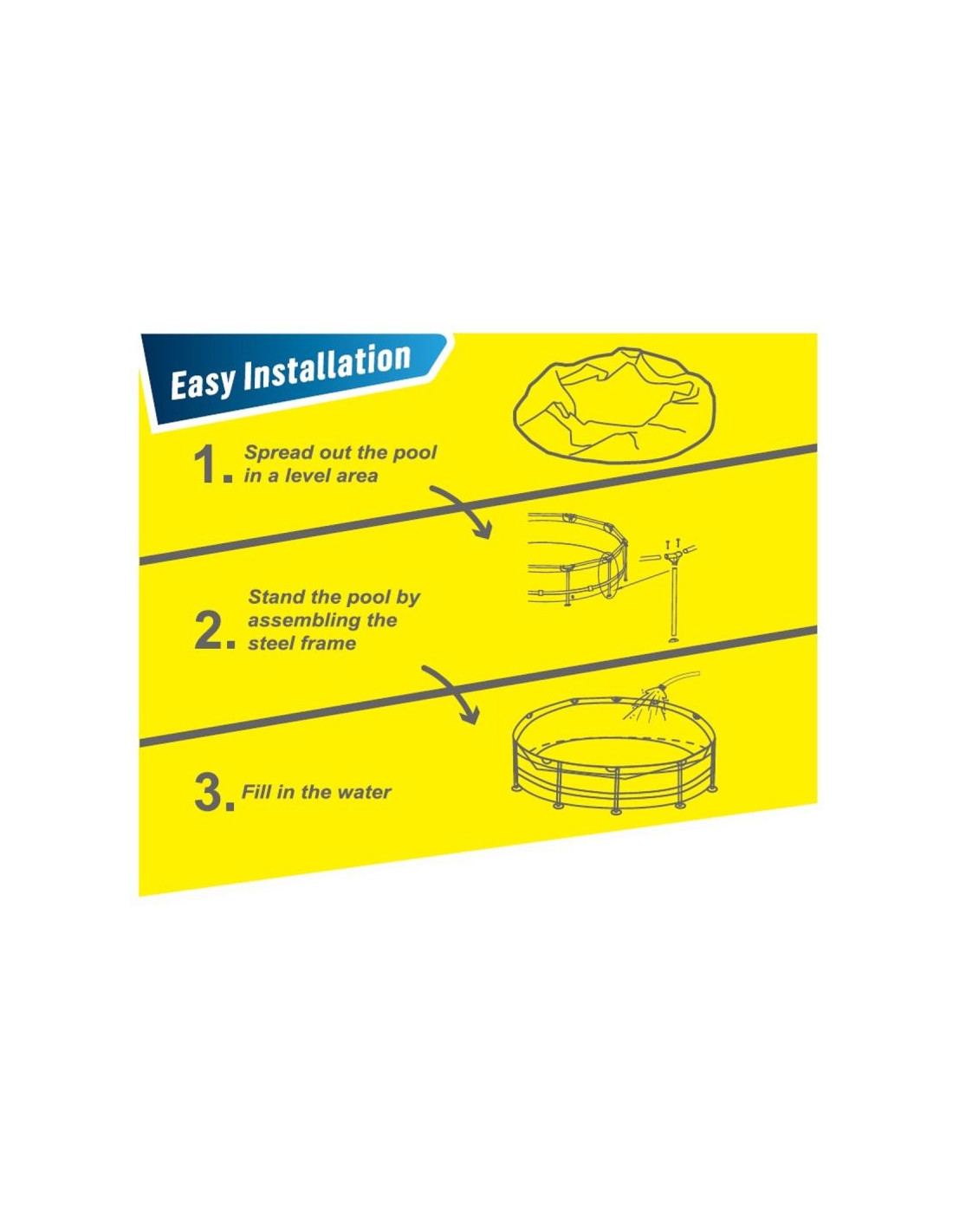 Easy Installation

1. Spread out the pool in a level area

2. Stand the pool by assembling the steel frame

3. Fill in the water