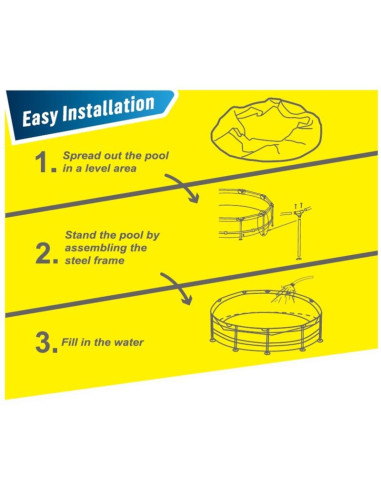 Easy Installation

1. Spread out the pool in a level area

2. Stand the pool by assembling the steel frame

3. Fill in the water