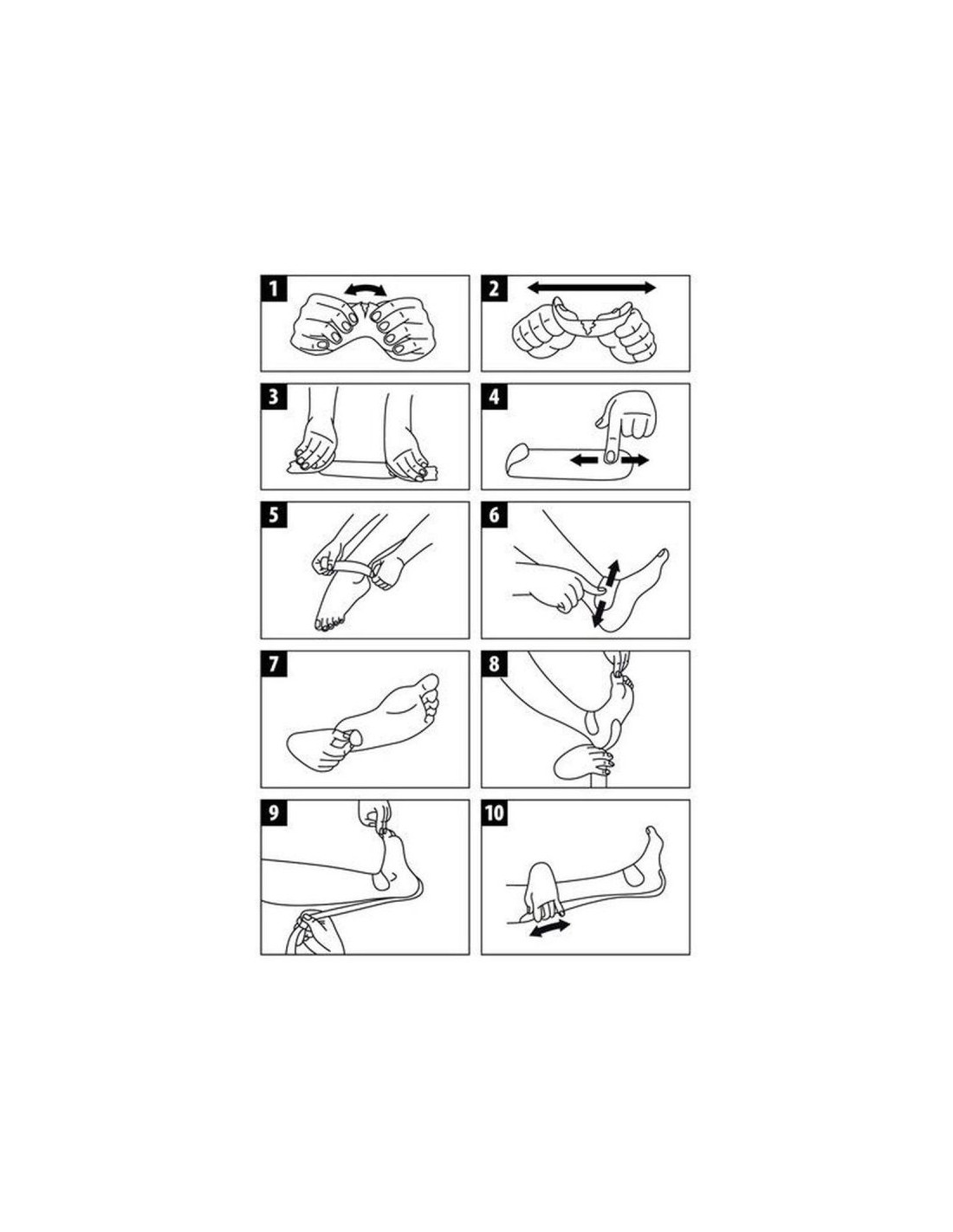 1
2
3
4
5
6
7
8
9
10