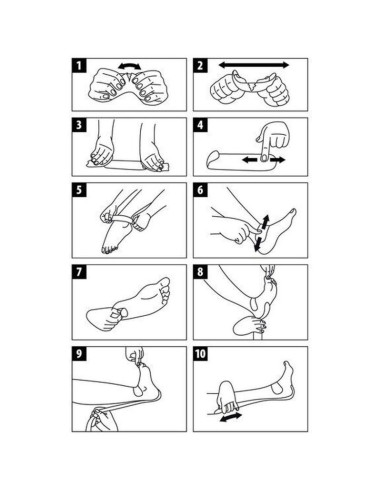 1
2
3
4
5
6
7
8
9
10