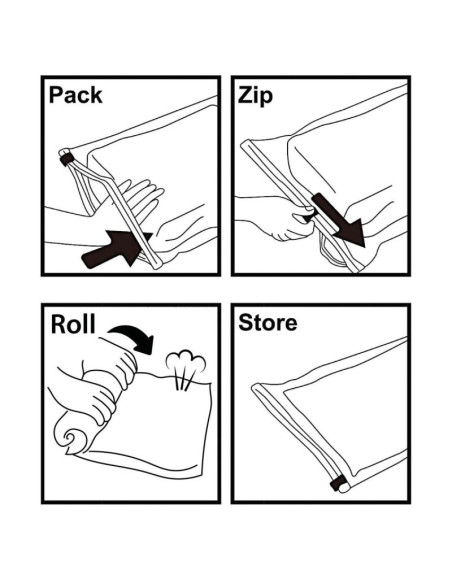 Pack

Zip

Roll

Store