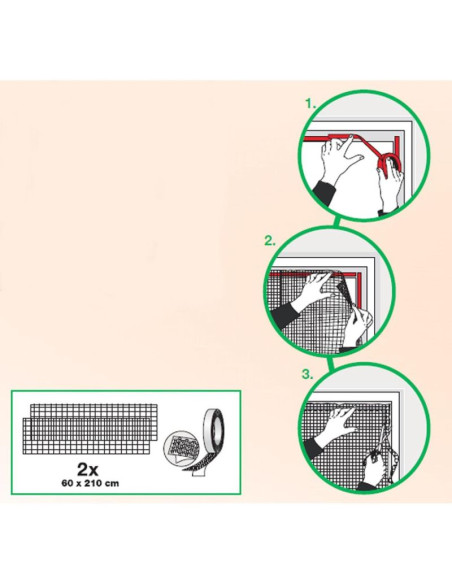 1.

2.

3.

2x
60 x 210 cm