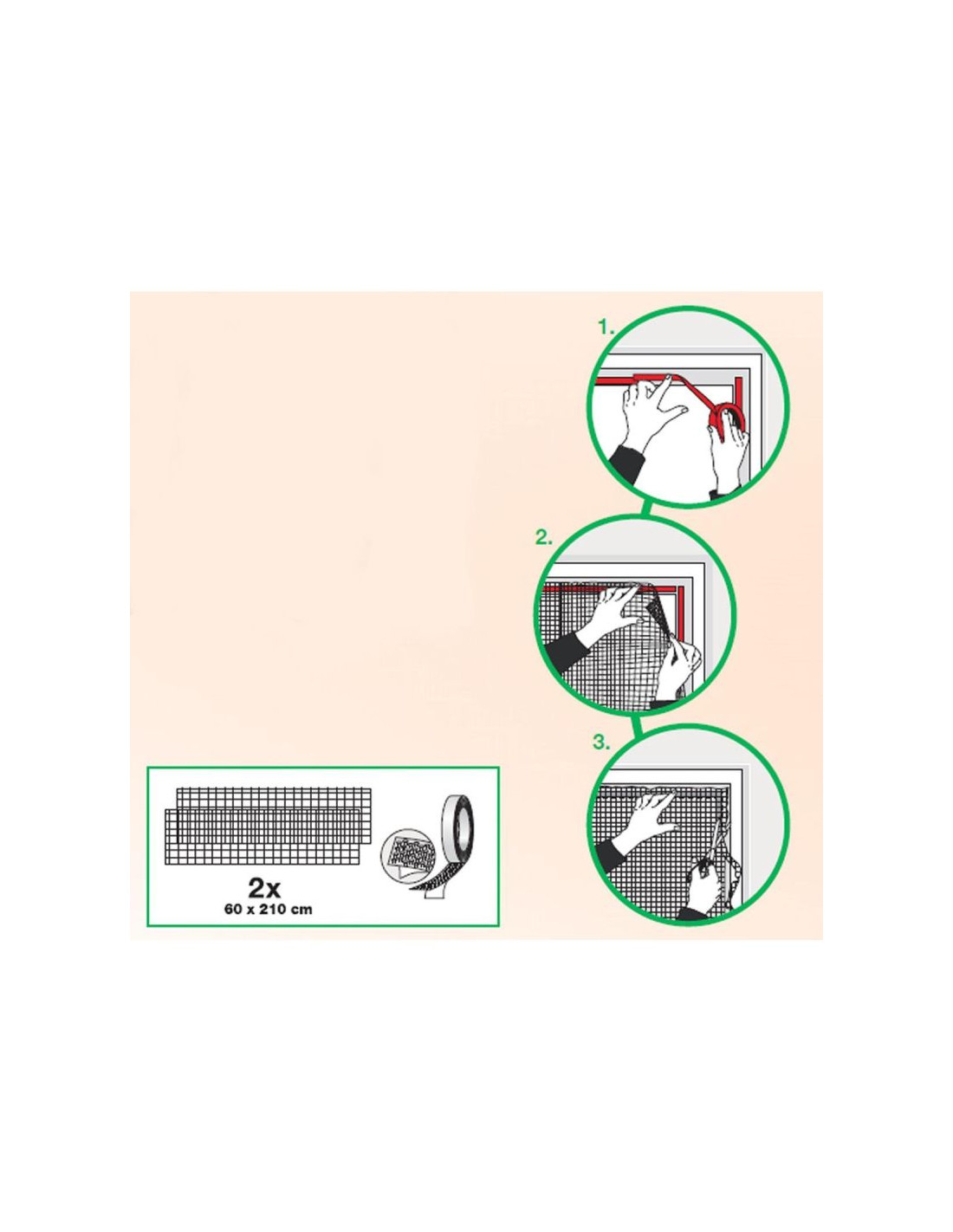 1.

2.

3.

2x
60 x 210 cm