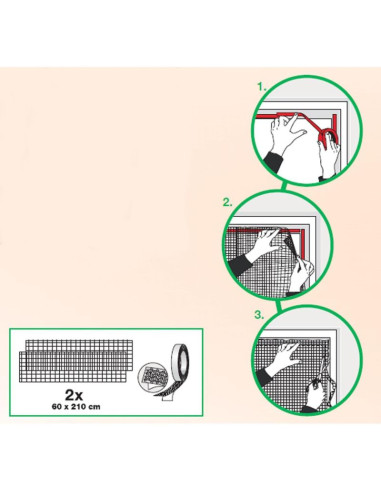 1.

2.

3.

2x
60 x 210 cm