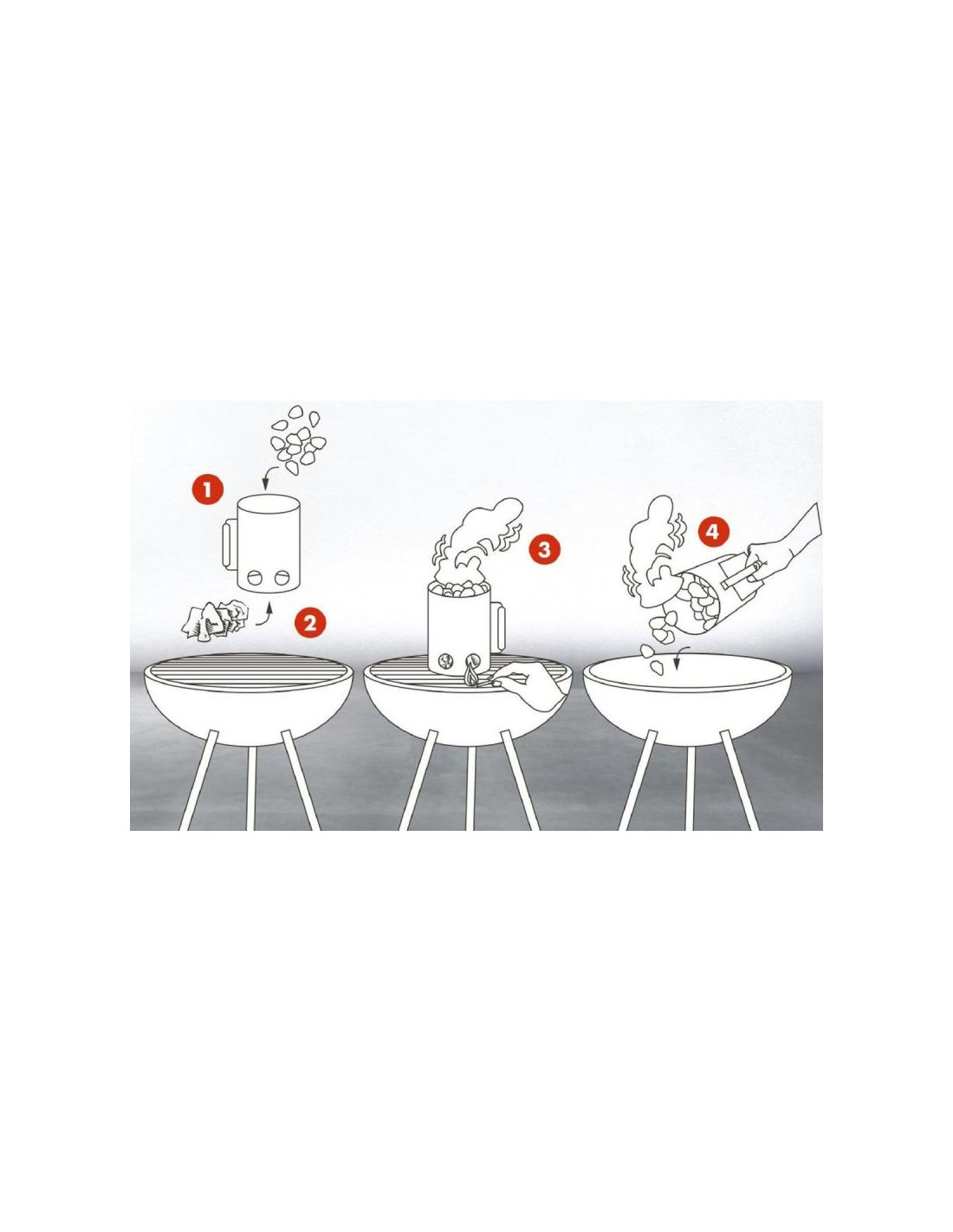 1
2
3
4