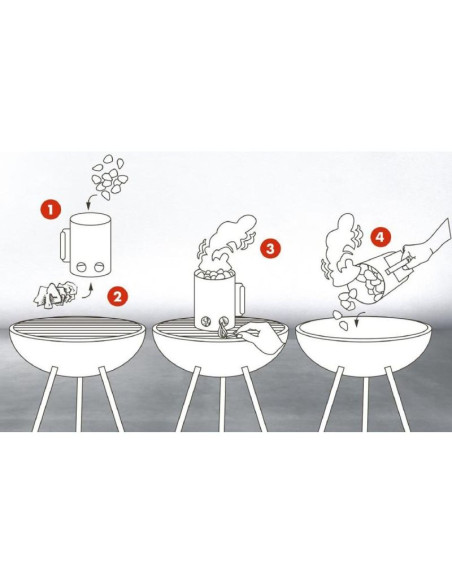 1

2

3

4