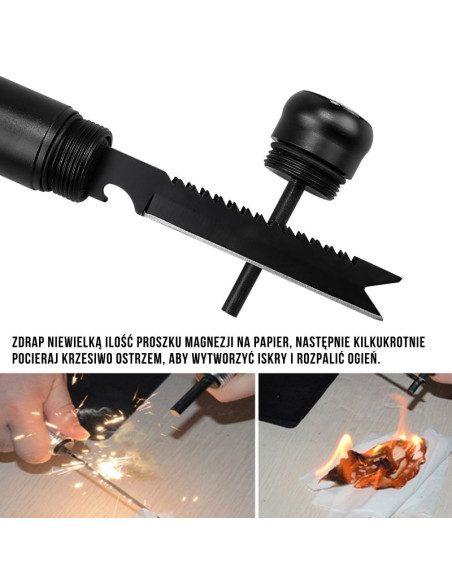 ZDRAP NIEWIELKĄ ILOŚĆ PROSZKU MAGNEZJI NA PAPIER, NASTĘPNIE KILKUKROTNIE POCIERAJ KRZESIWO OSTRZEM, ABY WYTWORZYĆ ISKRY I ROZPALIĆ OGIEŃ.