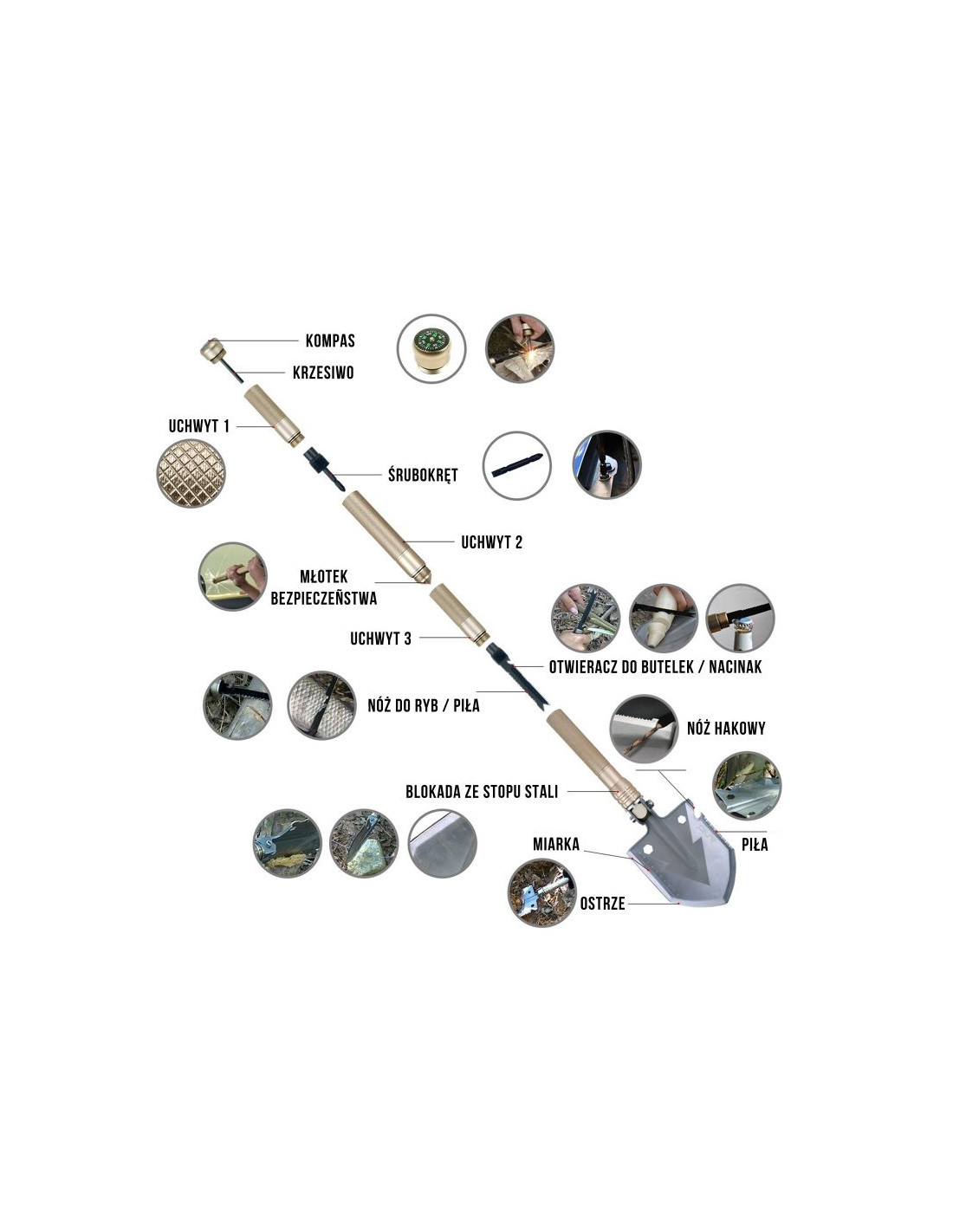 KOMPAS

KRZESIWO

UCHWYT 1

ŚRUBOKRĘT

UCHWYT 2

MŁOTEK BEZPIECZEŃSTWA

UCHWYT 3

OTWIERACZ DO BUTELEK / NACINAK

NÓŻ DO RYB / PIŁA

NÓŻ HAKOWY

BLOKADA ZE STOPU STALI

MIARKA

PIŁA

OSTRZE