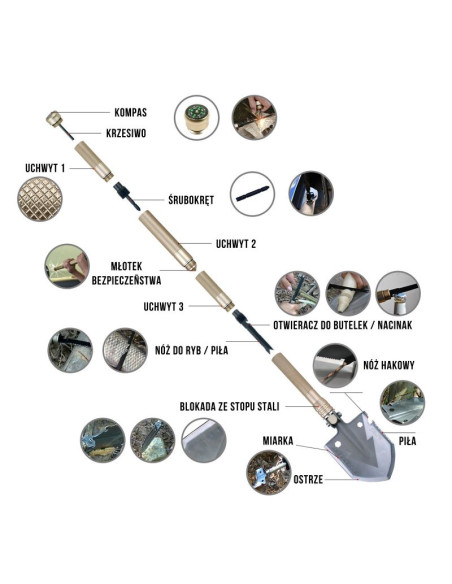 KOMPAS

KRZESIWO

UCHWYT 1

ŚRUBOKRĘT

UCHWYT 2

MŁOTEK BEZPIECZEŃSTWA

UCHWYT 3

OTWIERACZ DO BUTELEK / NACINAK

NÓŻ DO RYB / PIŁA

NÓŻ HAKOWY

BLOKADA ZE STOPU STALI

MIARKA

PIŁA

OSTRZE