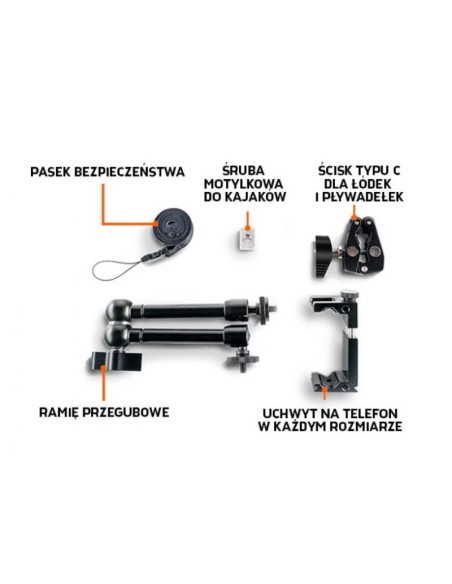 PASEK BEZPIECZEŃSTWA

ŚRUBA MOTYLKOWA DO KAJAKÓW

ŚCISK TYPU C DLA ŁÓDEK I PŁYWADEŁEK

RAMIĘ PRZEGUBOWE

UCHWYT NA TELEFON W KAŻDYM ROZMIARZE