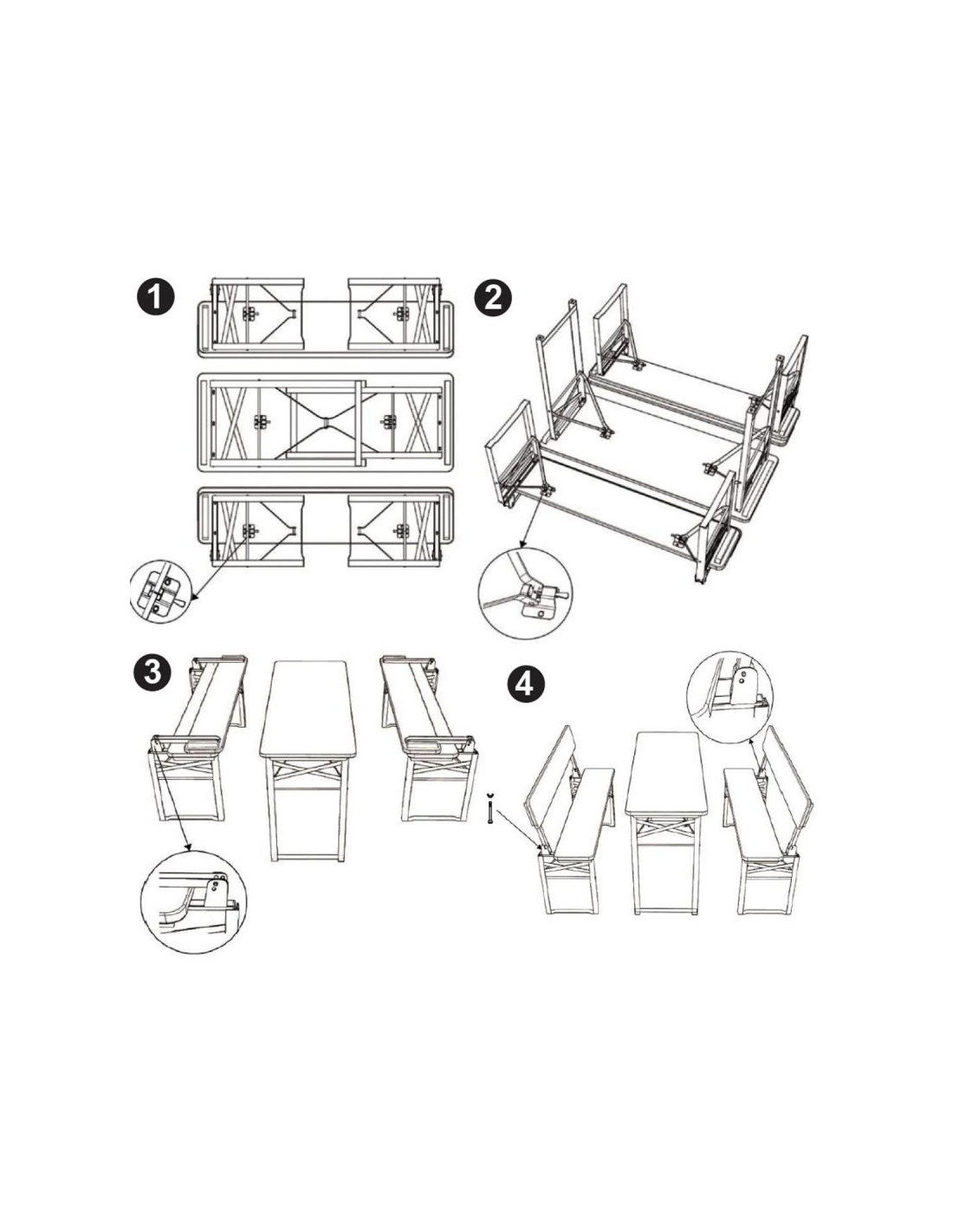 1

2

3

4