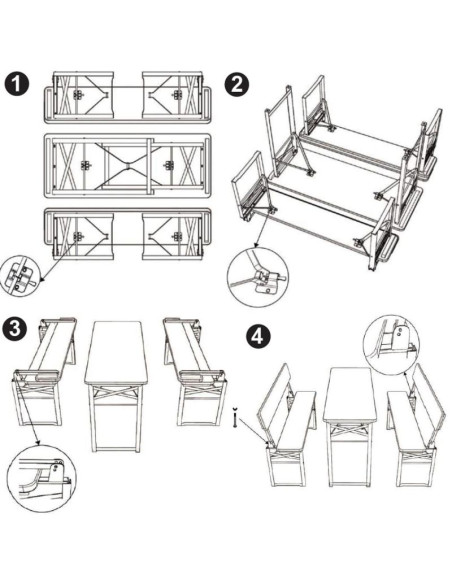 1
2
3
4