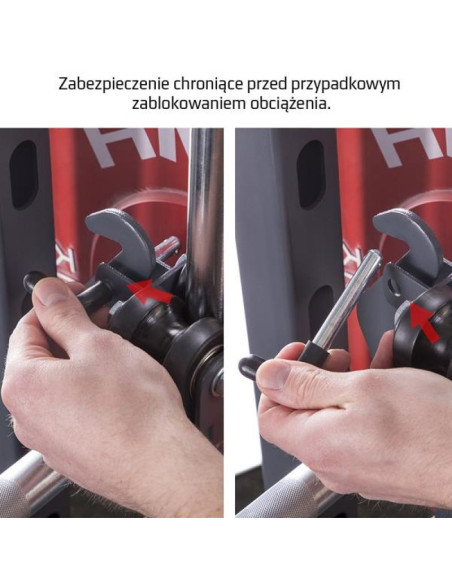 Zabezpieczenie chroniące przed przypadkowym zablokowaniem obciążenia.