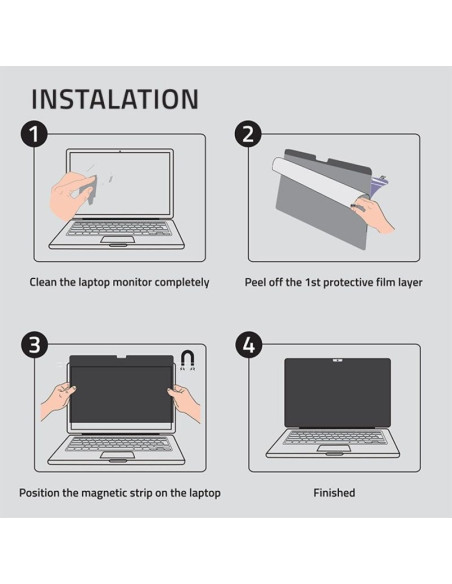 INSTALATION

1

Clean the laptop monitor completely

2

Peel off the 1st protective film layer

3

Position the magnetic strip on the laptop

4

Finished